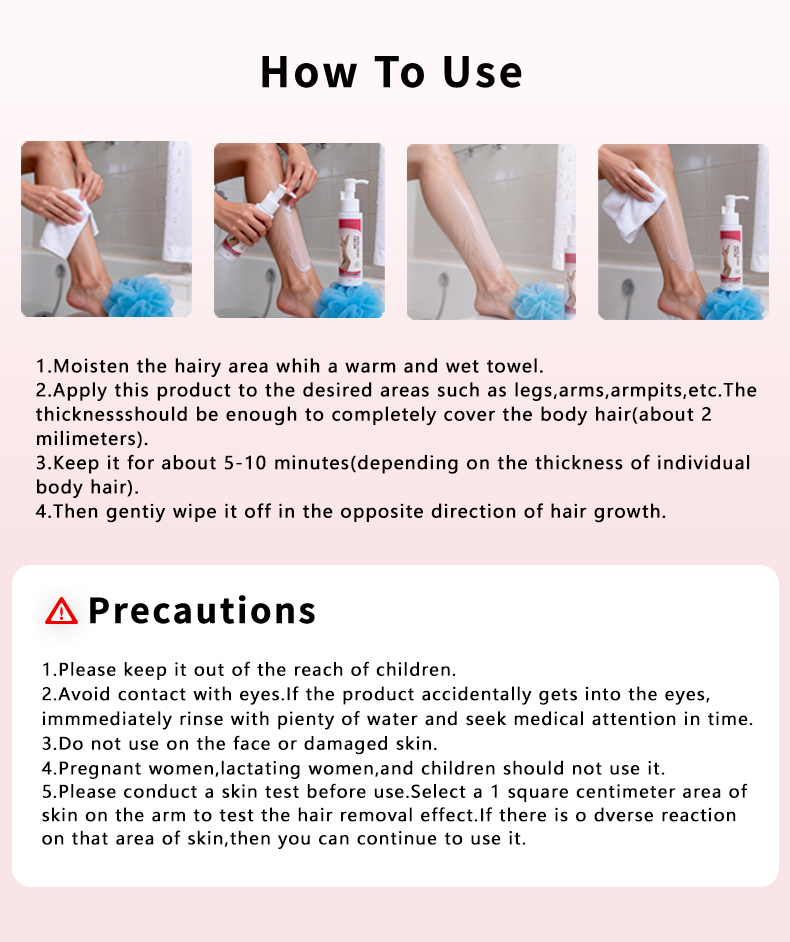 How To Use

1.Moisten the hairy area whih a warm and wet towel.
2.Apply this product to the desired areas such as legs,arms,armpits,etc.The thicknessshould be enough to completely cover the body hair(about 2 milimeters).
3.Keep it for about 5-10 minutes(depending on the thickness of individual body hair).
4.Then gentiy wipe it off in the opposite direction of hair growth.

Precautions

1.Please keep it out of the reach of children.
2.Avoid contact with eyes.If the product accidentally gets into the eyes, immmediately rinse with pienty of water and seek medical attention in time.
3.Do not use on the face or damaged skin.
4.Pregnant women,lactating women,and children should not use it.
5.Please conduct a skin test before use.Select a 1 square centimeter area of skin on the arm to test the hair removal effect.If there is o dverse reaction on that area of skin,then you can continue to use it.